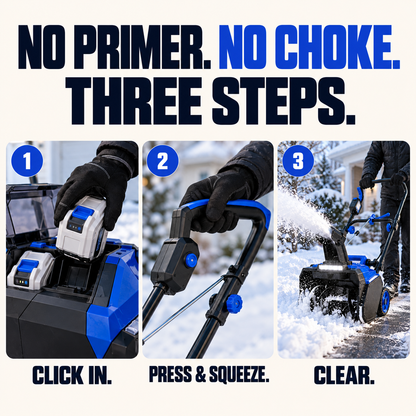 NO PRIMER. NO CHOKE. THREE STEPS.

1

CLICK IN.

2

PRESS & SQUEEZE.

3

CLEAR.